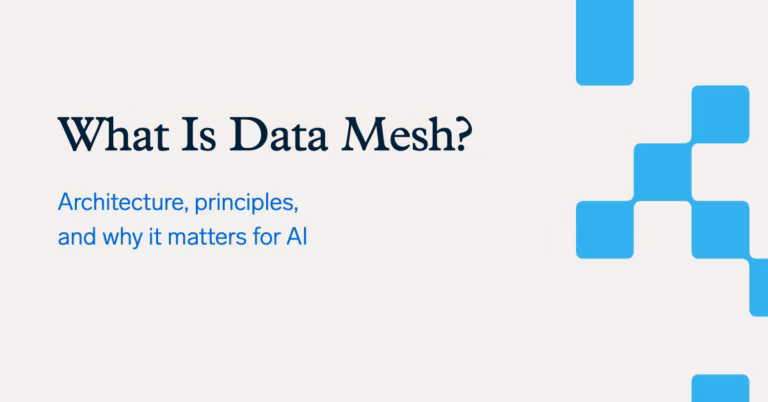 What Is Data Mesh?

Architecture, principles, and why it matters for AI